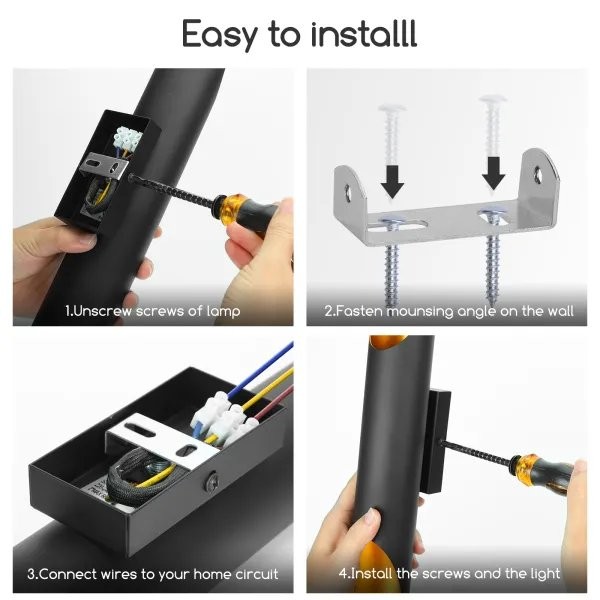 Easy to installl

1.Unscrew screws of lamp

2.Fasten mounsing angle on the wall

3.Connect wires to your home circuit

4.Install the screws and the light